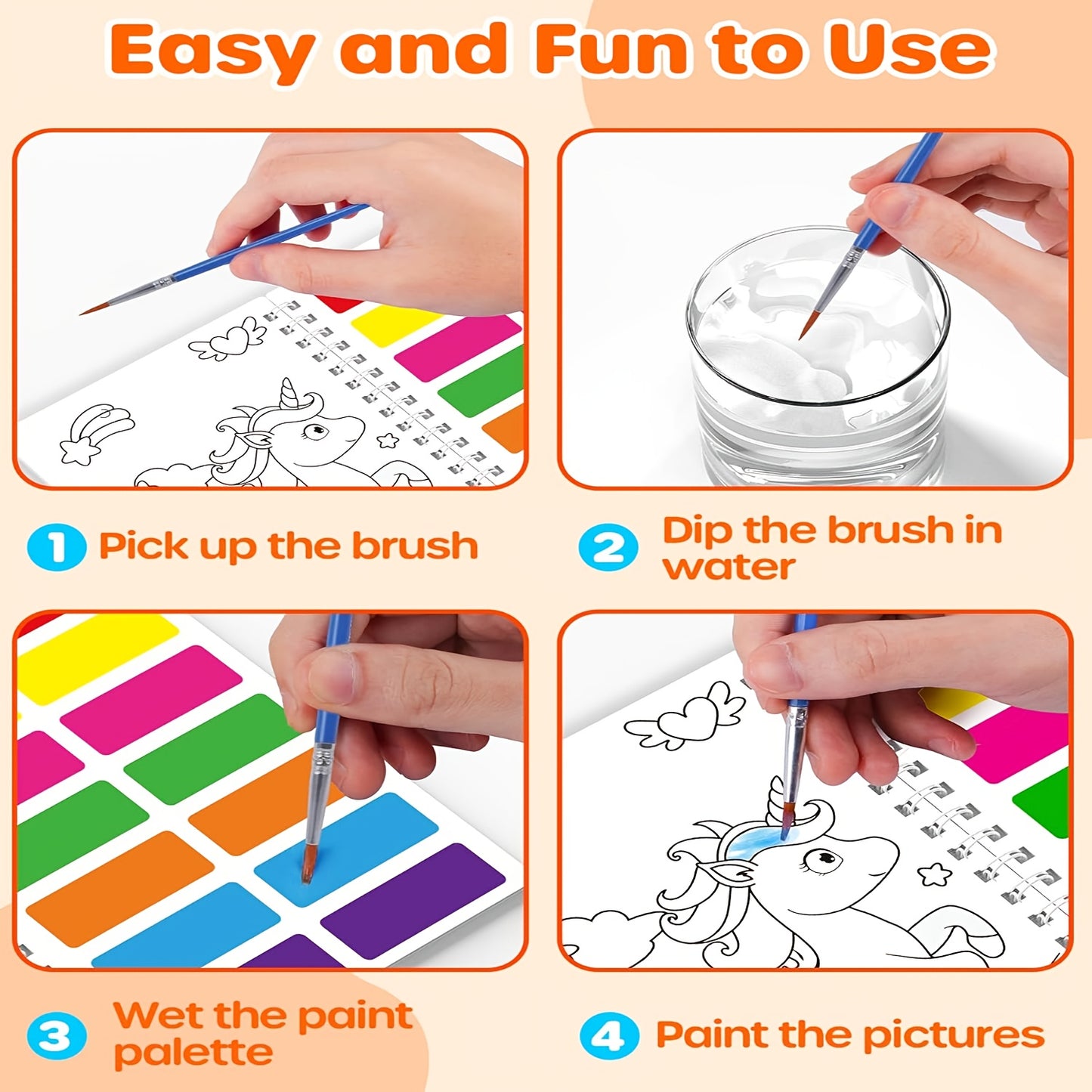 Easy and Fun to Use

1 Pick up the brush

2 Dip the brush in water

3 Wet the paint palette

4 Paint the pictures