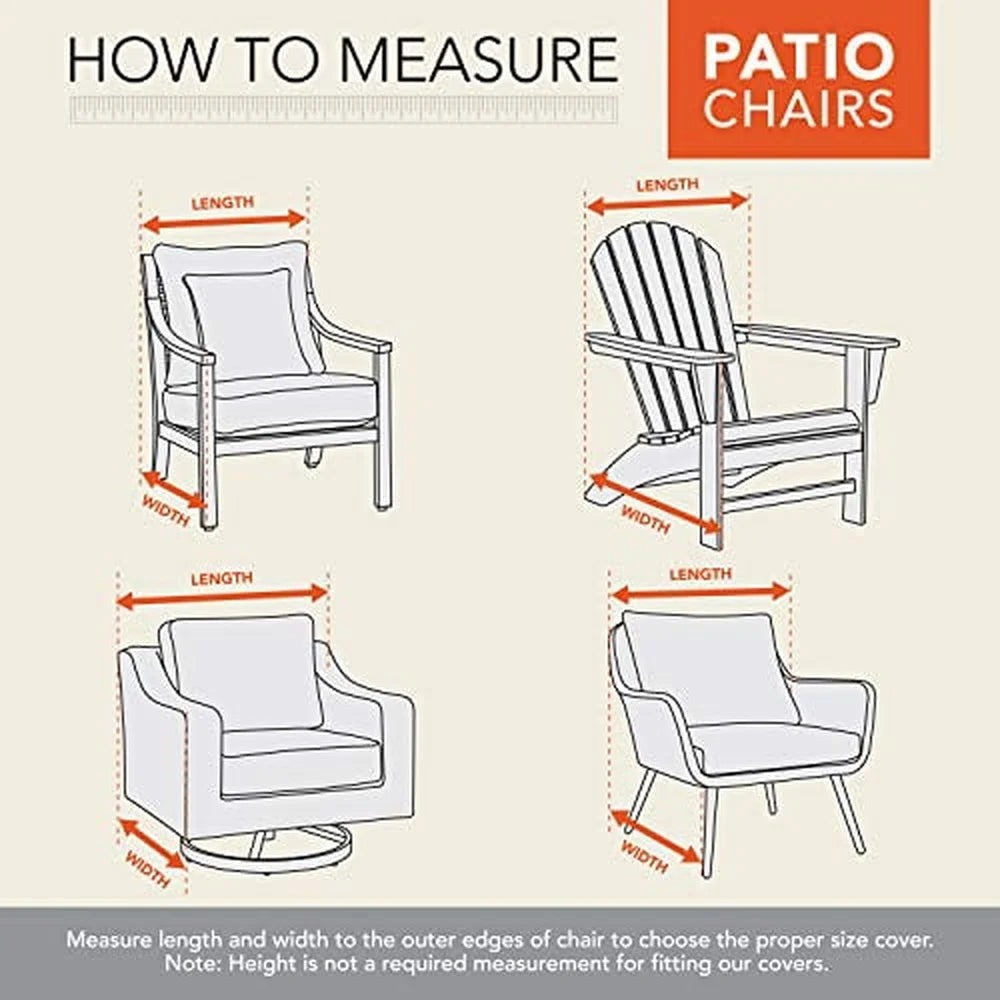 HOW TO MEASURE

PATIO CHAIRS

LENGTH

WIDTH

LENGTH

WIDTH

LENGTH

WIDTH

LENGTH

WIDTH

Measure length and width to the outer edges of chair to choose the proper size cover. Note: Height is not a required measurement for fitting our covers.