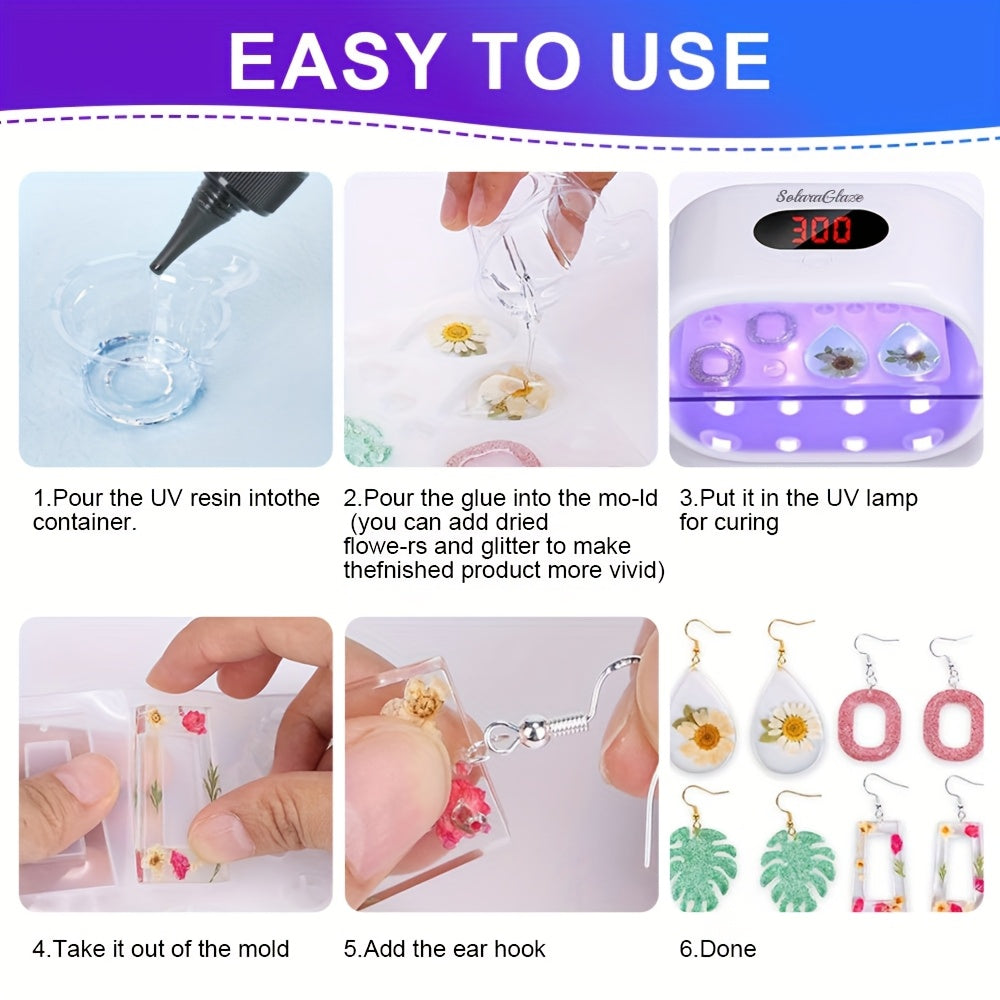 EASY TO USE

SolaraGlaze

300

1.Pour the UV resin intothe container.

2.Pour the glue into the mo-ld (you can add dried flowe-rs and glitter to make thefnished product more vivid)

3.Put it in the UV lamp for curing

4.Take it out of the mold

5.Add the ear hook

6.Done