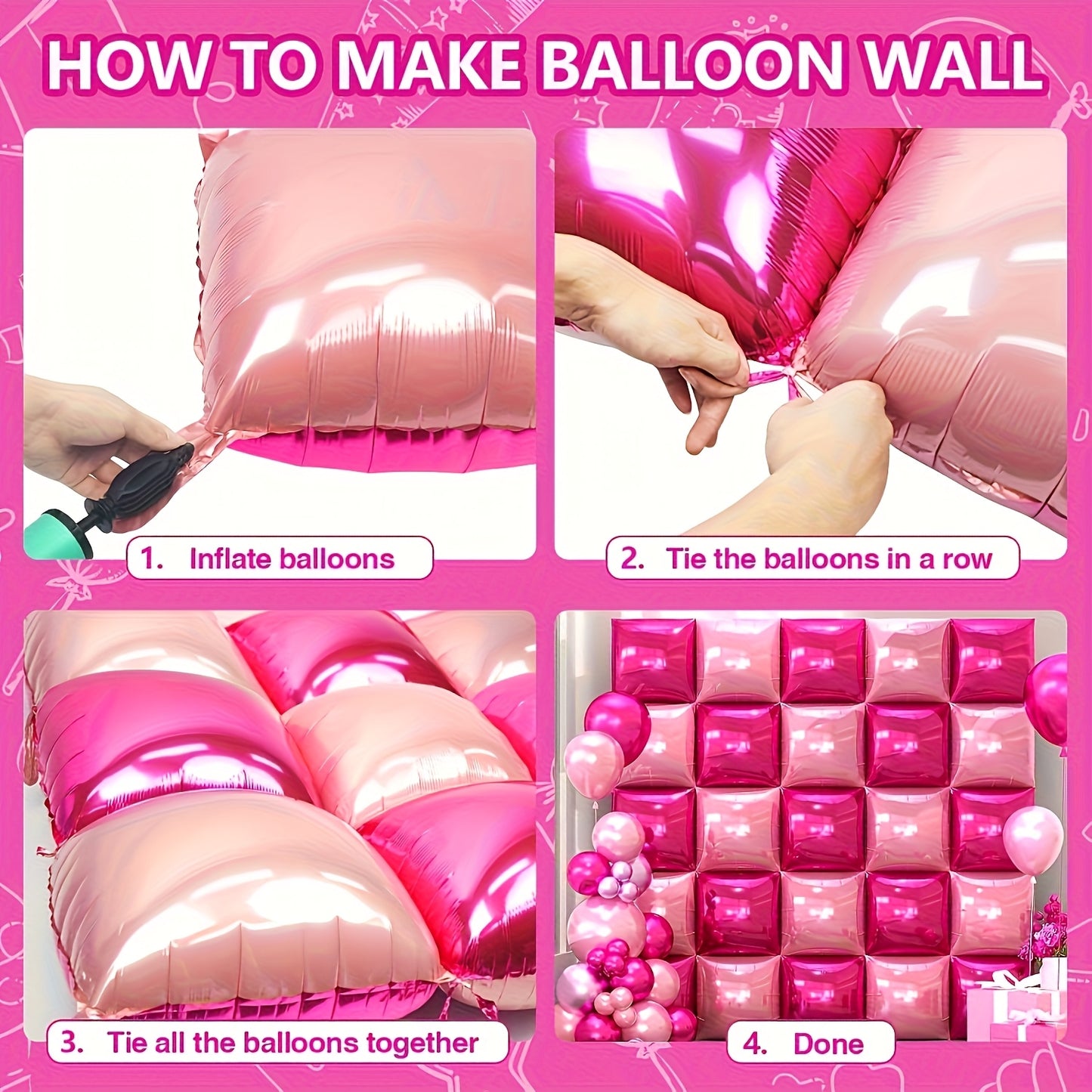 HOW TO MAKE BALLOON WALL

1. Inflate balloons

2. Tie the balloons in a row

3. Tie all the balloons together

4. Done