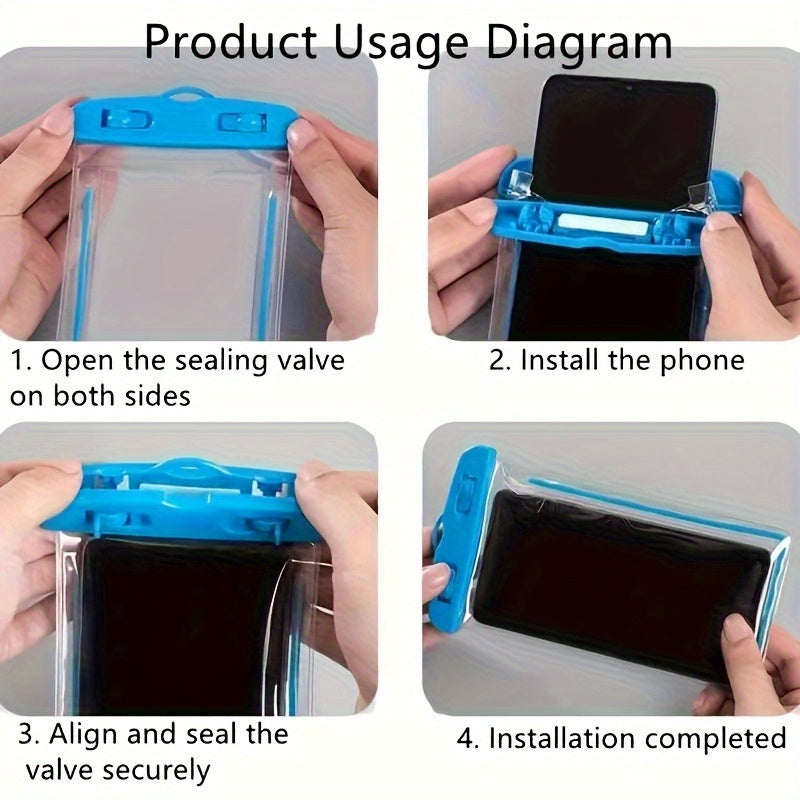 Product Usage Diagram

1. Open the sealing valve on both sides

2. Install the phone

3. Align and seal the valve securely

4. Installation completed