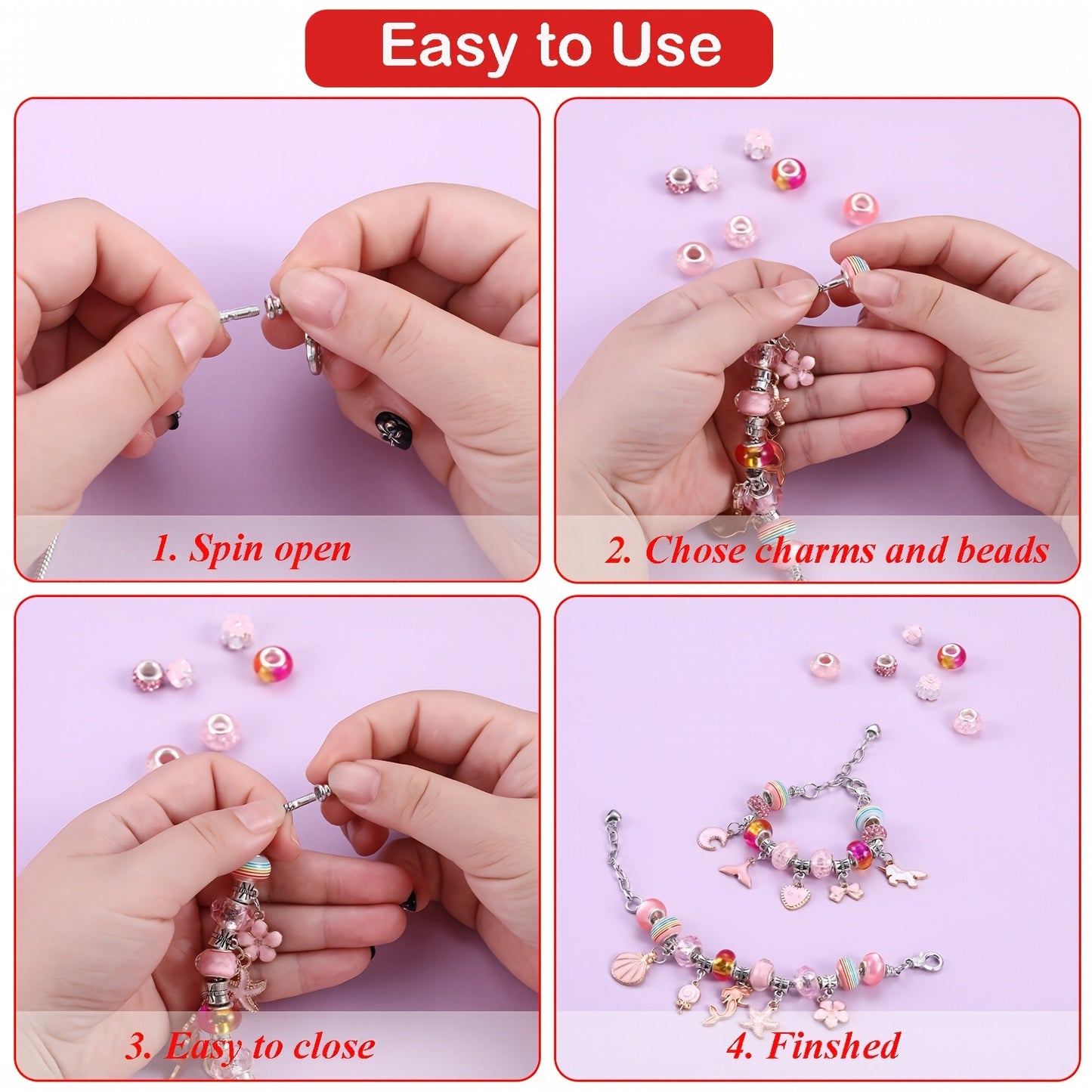 Easy to Use

1. Spin open

2. Chose charms and beads

3. Easy to close

4. Finshed