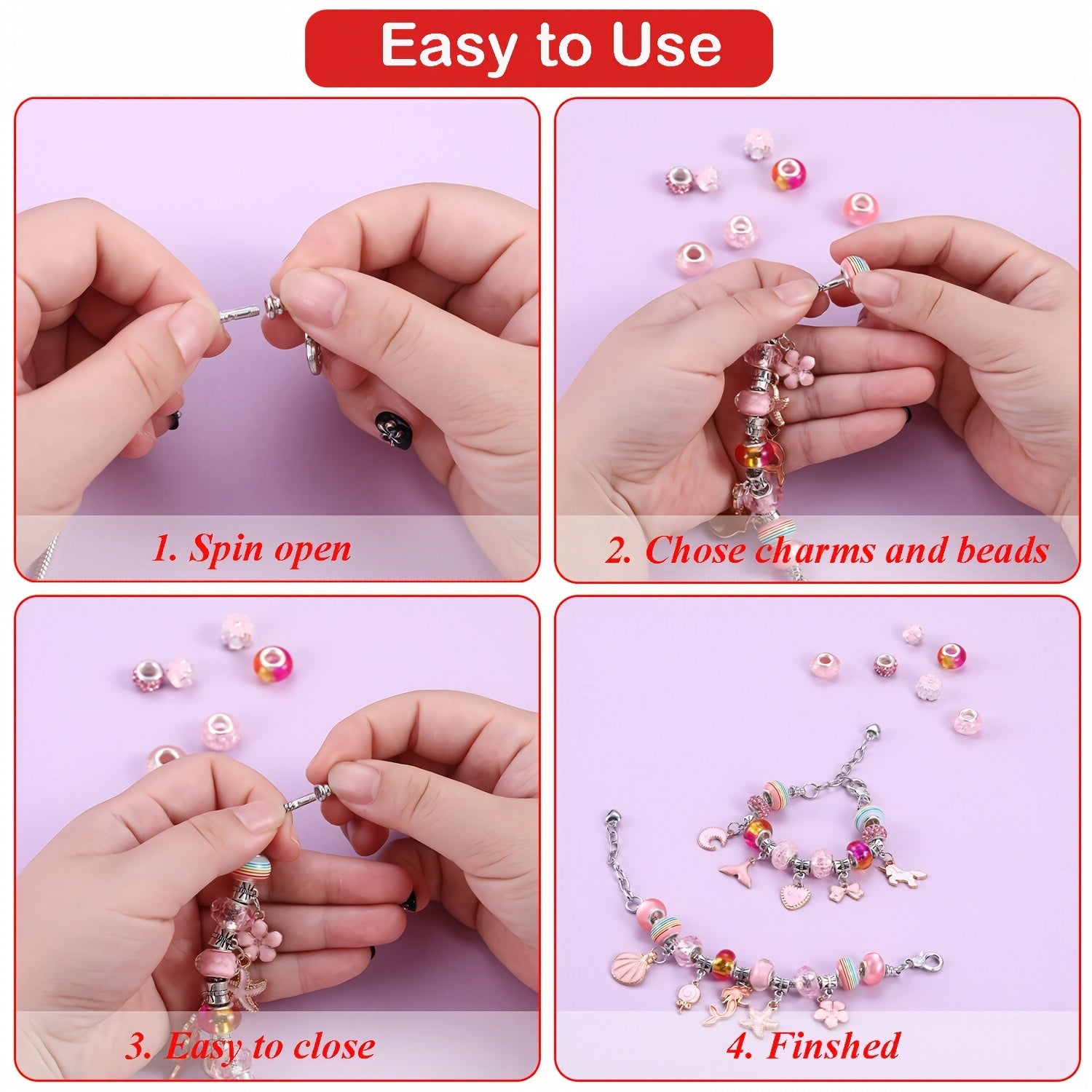 Easy to Use

1. Spin open

2. Chose charms and beads

3. Easy to close

4. Finshed