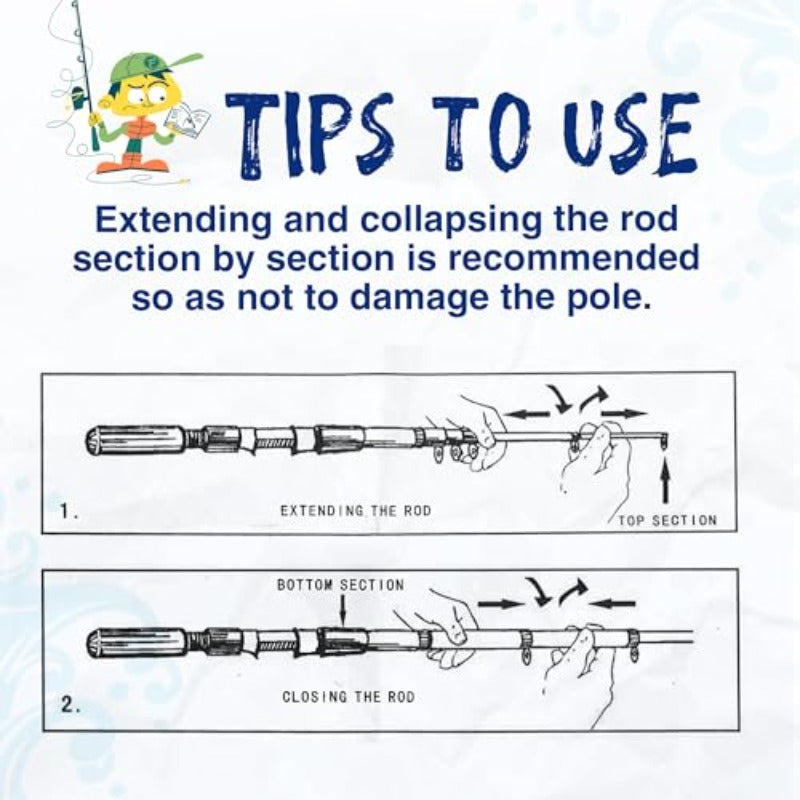 TIPS TO USE

Extending and collapsing the rod section by section is recommended so as not to damage the pole.

1.

EXTENDING THE ROD

TOP SECTION

BOTTOM SECTION

2.

CLOSING THE ROD