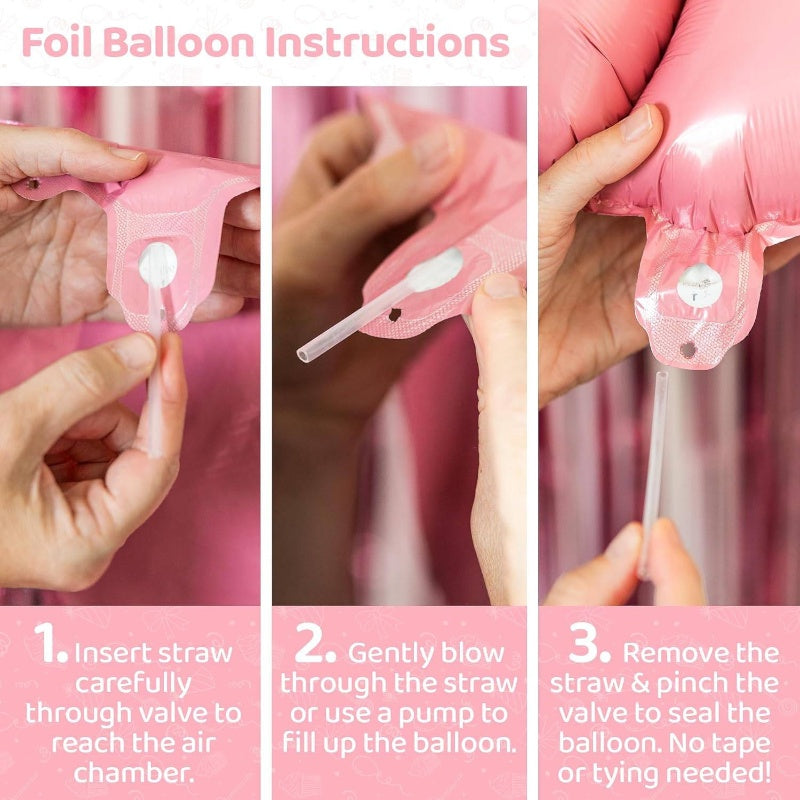 Foil Balloon Instructions

1. Insert straw carefully through valve to reach the air chamber.

2. Gently blow through the straw or use a pump to fill up the balloon.

3. Remove the straw & pinch the valve to seal the balloon. No tape or tying needed!