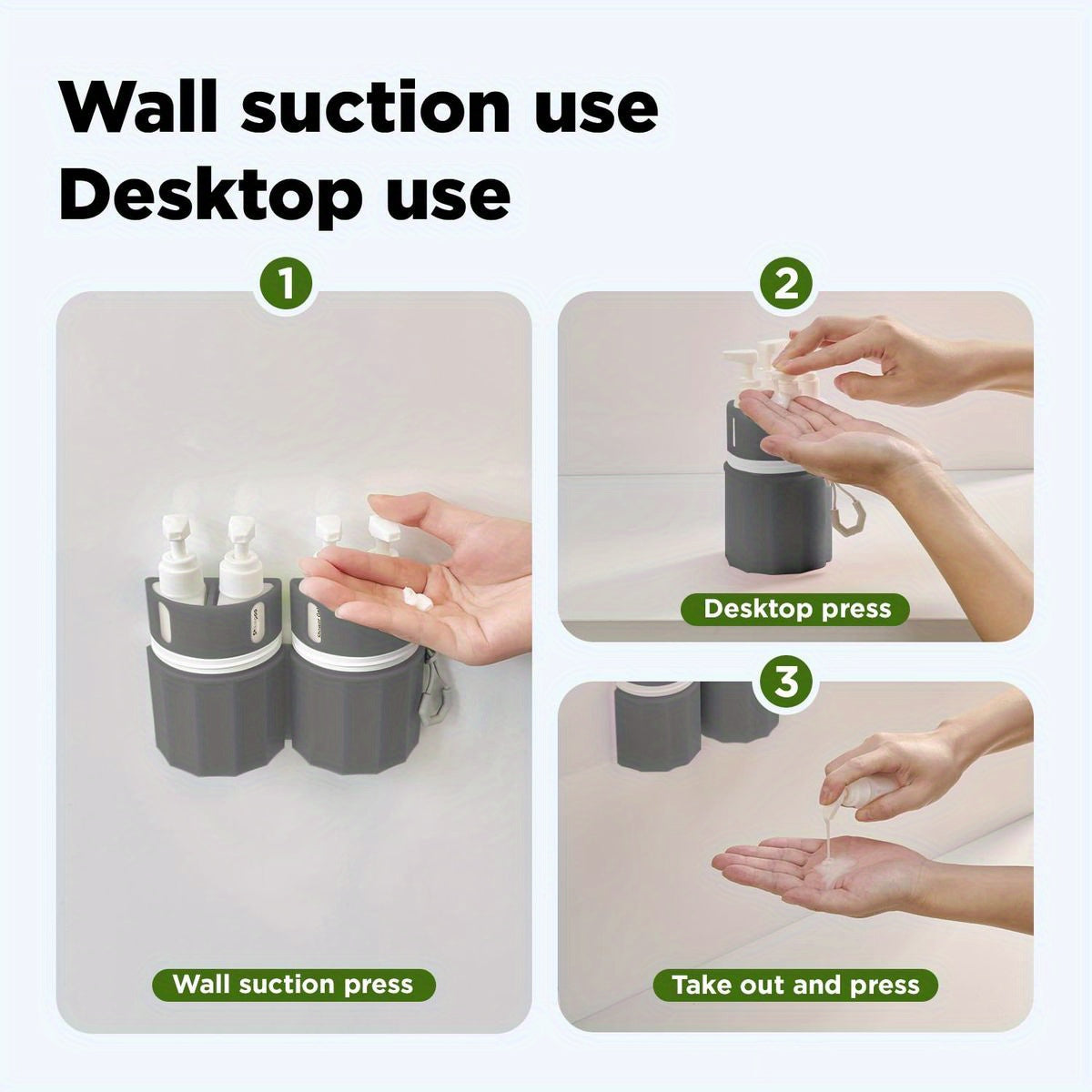 Wall suction use
Desktop use

1

Wall suction press

2

Desktop press

3

Take out and press