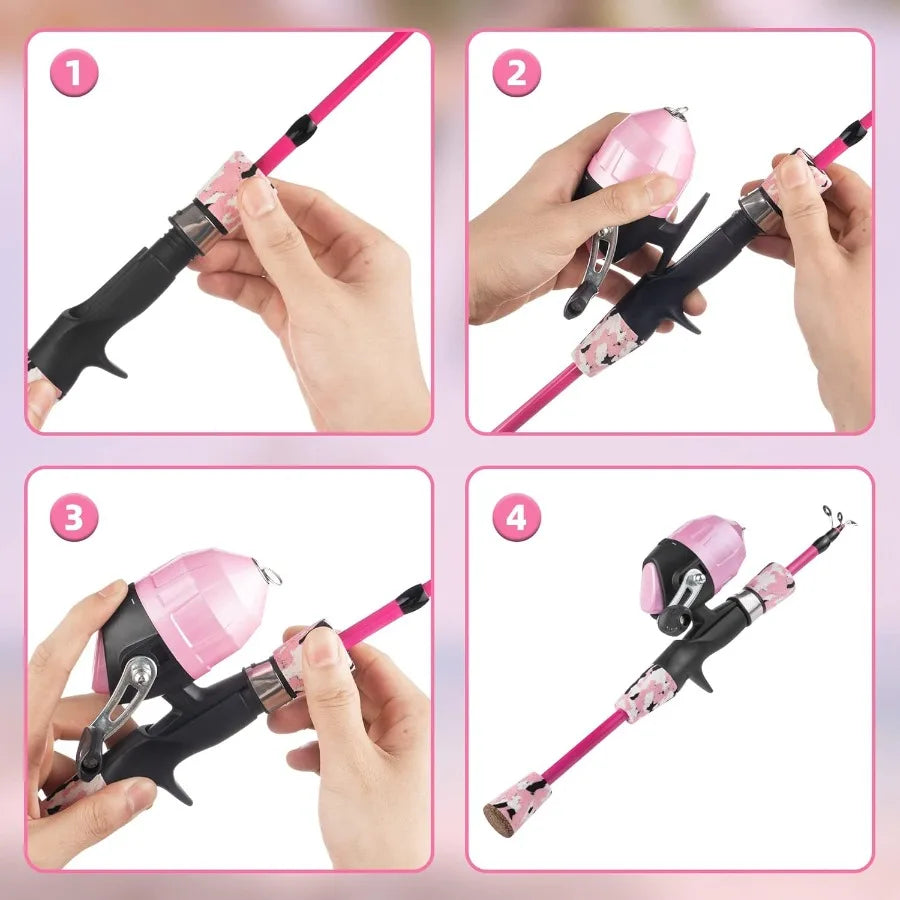 1

2

3

4