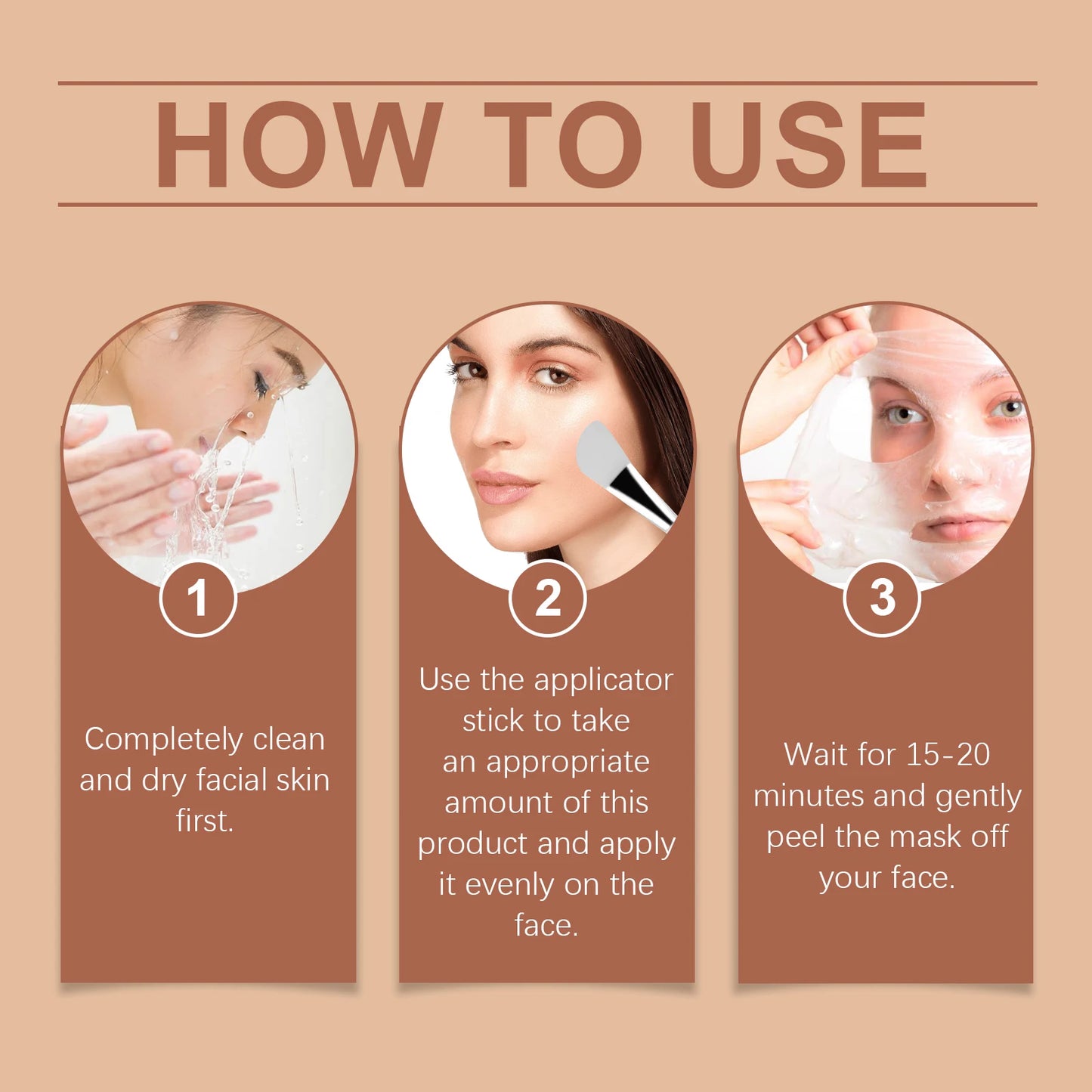 HOW TO USE

1

Completely clean and dry facial skin first.

2

Use the applicator stick to take an appropriate amount of this product and apply it evenly on the face.

3

Wait for 15-20 minutes and gently peel the mask off your face.