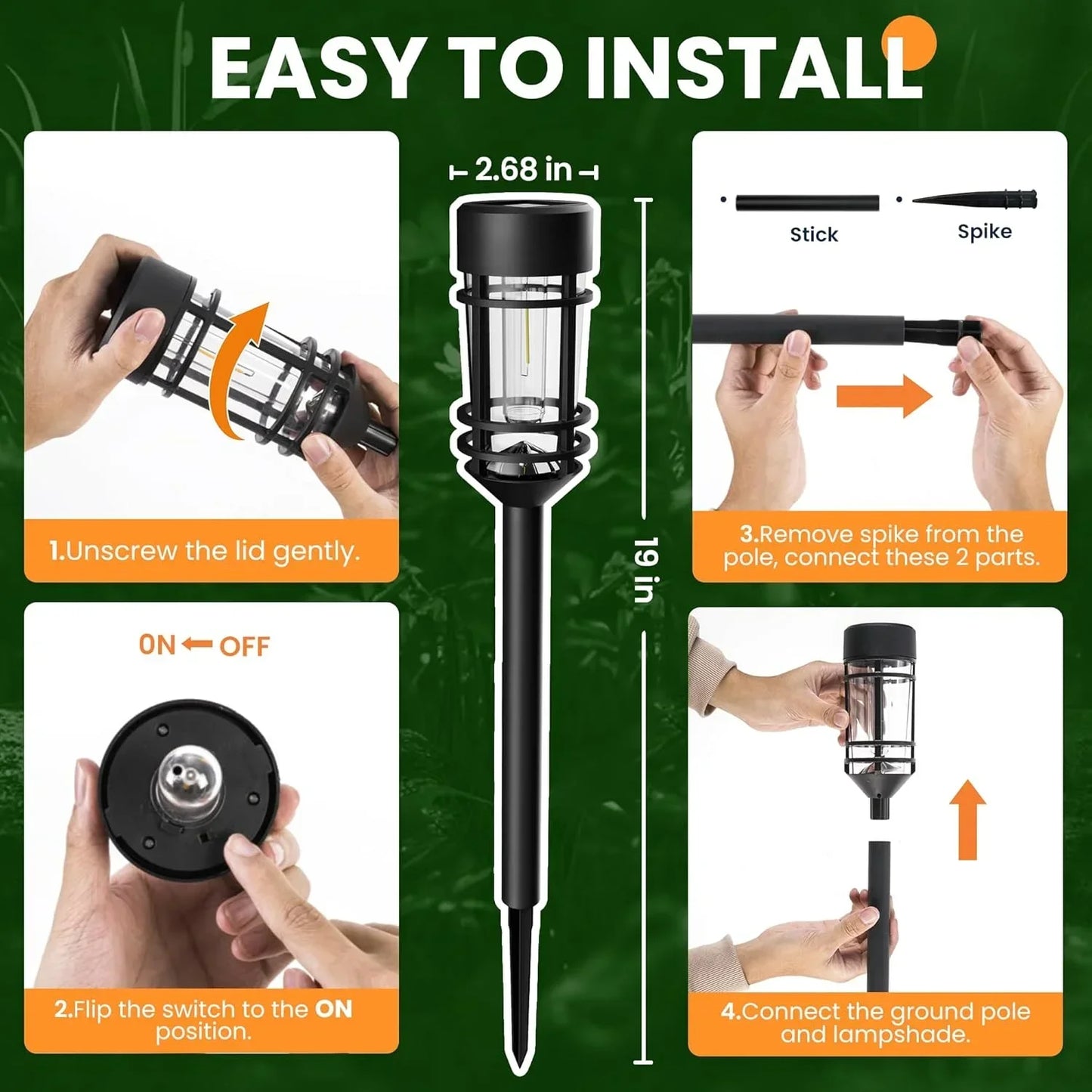 EASY TO INSTALL

1.Unscrew the lid gently.

ON ← OFF

2.Flip the switch to the ON position.

2.68 in

19 in

Stick

Spike

3.Remove spike from the pole, connect these 2 parts.

4.Connect the ground pole and lampshade.