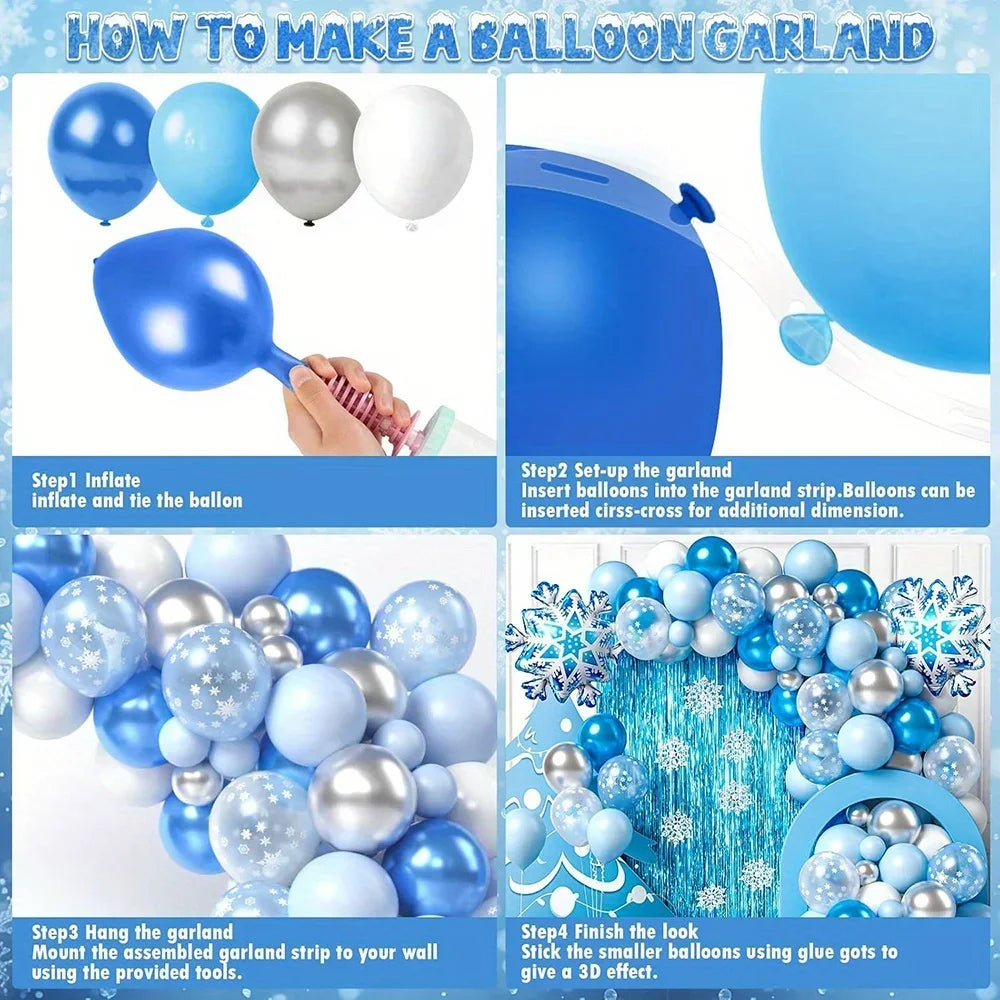 HOW TO MAKE A BALLOON GARLAND

Step1 Inflate
inflate and tie the ballon

Step2 Set-up the garland
Insert balloons into the garland strip.Balloons can be inserted cirss-cross for additional dimension.

Step3 Hang the garland
Mount the assembled garland strip to your wall using the provided tools.

Step4 Finish the look
Stick the smaller balloons using glue gots to give a 3D effect.