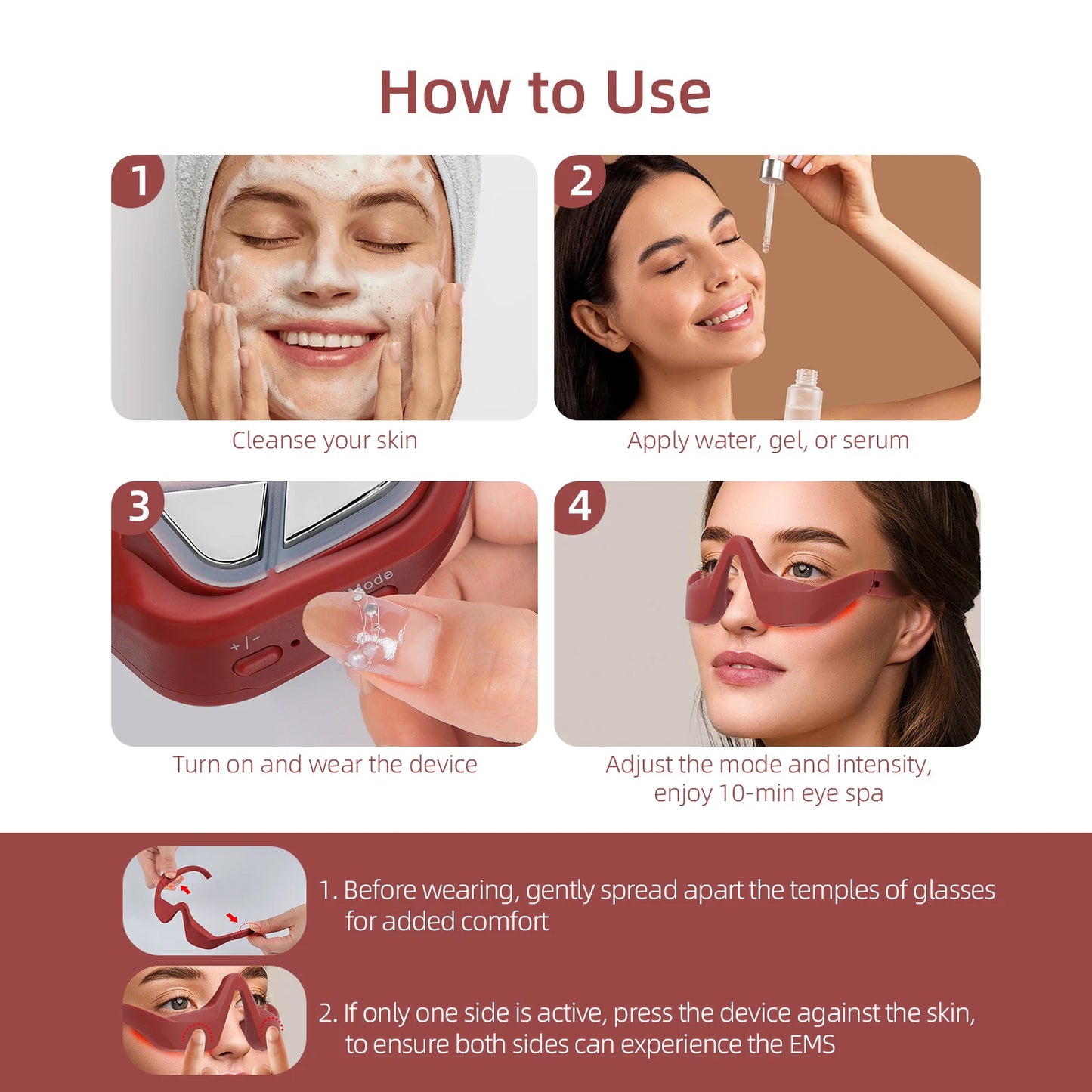 How to Use

1

Cleanse your skin

2

Apply water, gel, or serum

3

Mode

+/-

Turn on and wear the device

4

Adjust the mode and intensity, enjoy 10-min eye spa

1. Before wearing, gently spread apart the temples of glasses for added comfort

2. If only one side is active, press the device against the skin, to ensure both sides can experience the EMS