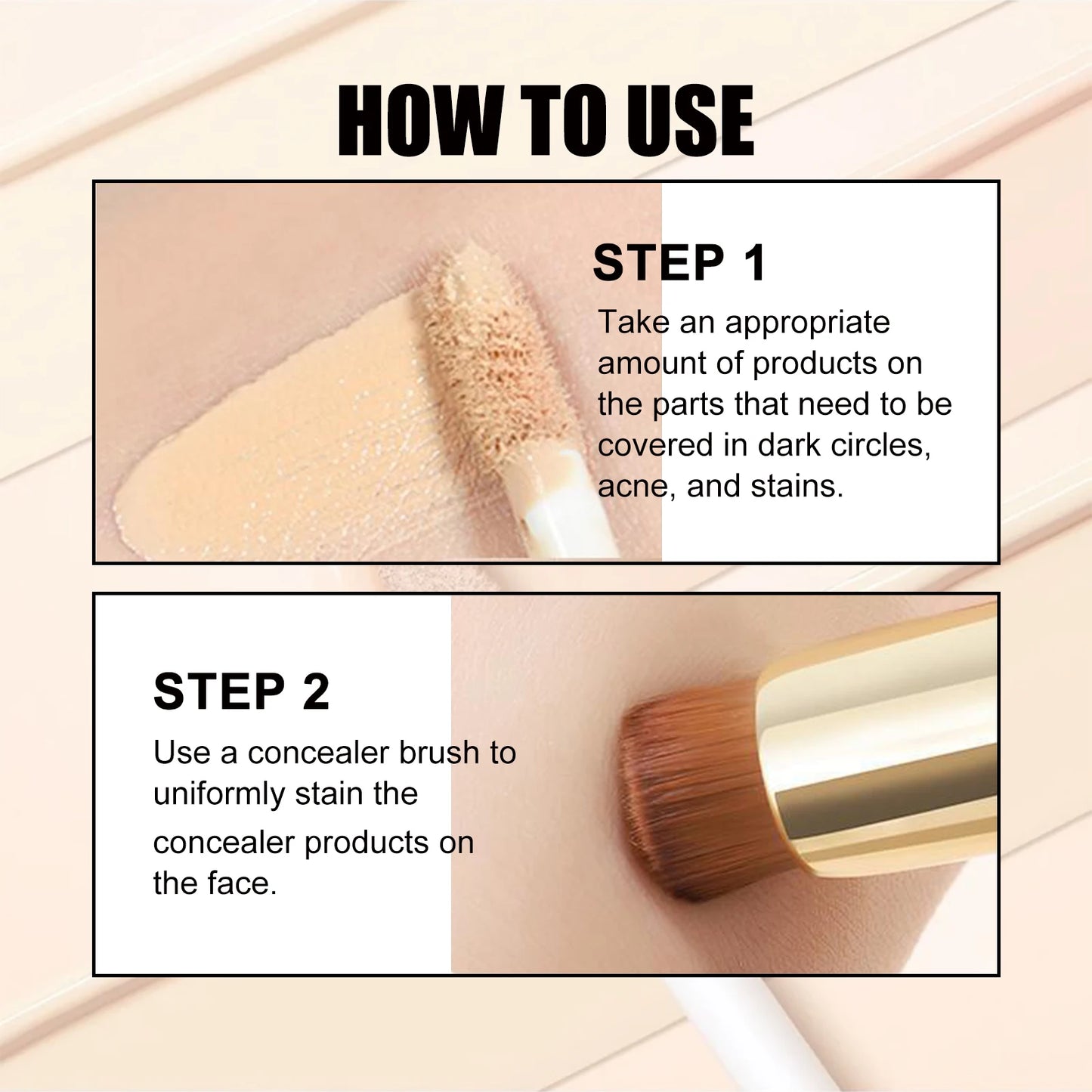 HOW TO USE

STEP 1

Take an appropriate amount of products on the parts that need to be covered in dark circles, acne, and stains.

STEP 2

Use a concealer brush to uniformly stain the concealer products on the face.