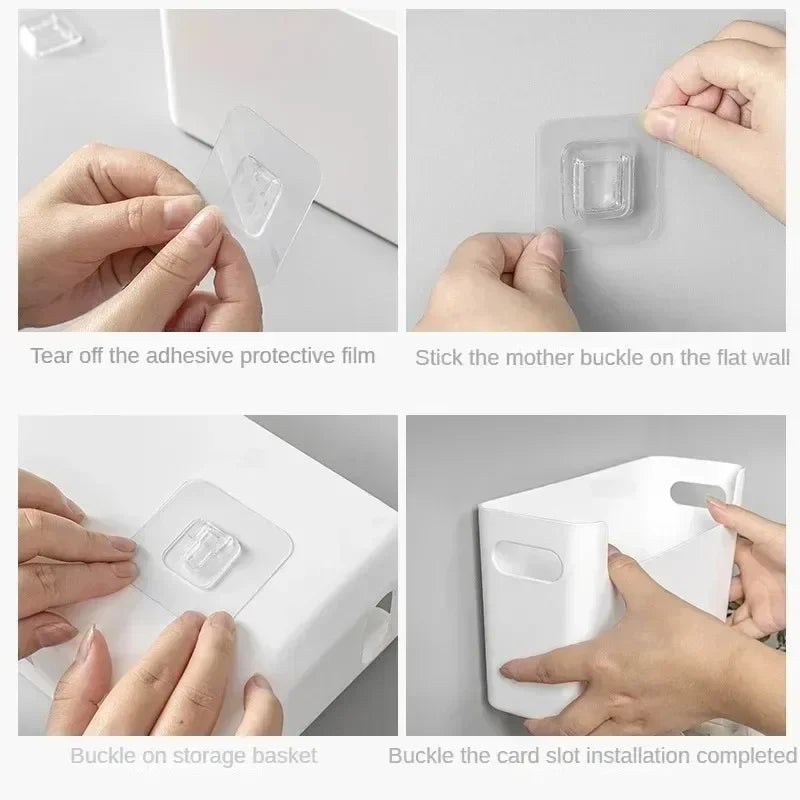 Tear off the adhesive protective film

Stick the mother buckle on the flat wall

Buckle on storage basket

Buckle the card slot installation completed