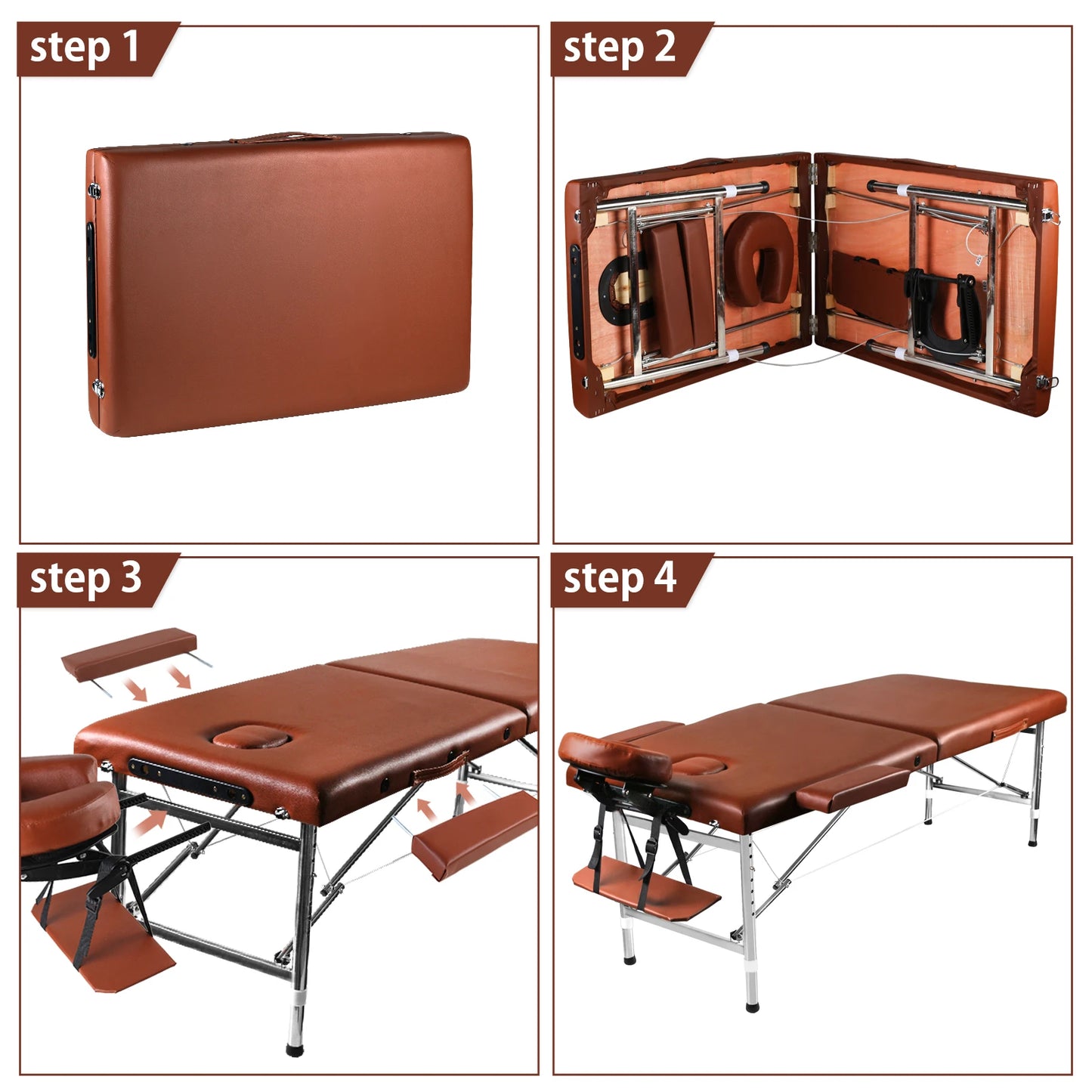 step 1

step 2

step 3

step 4