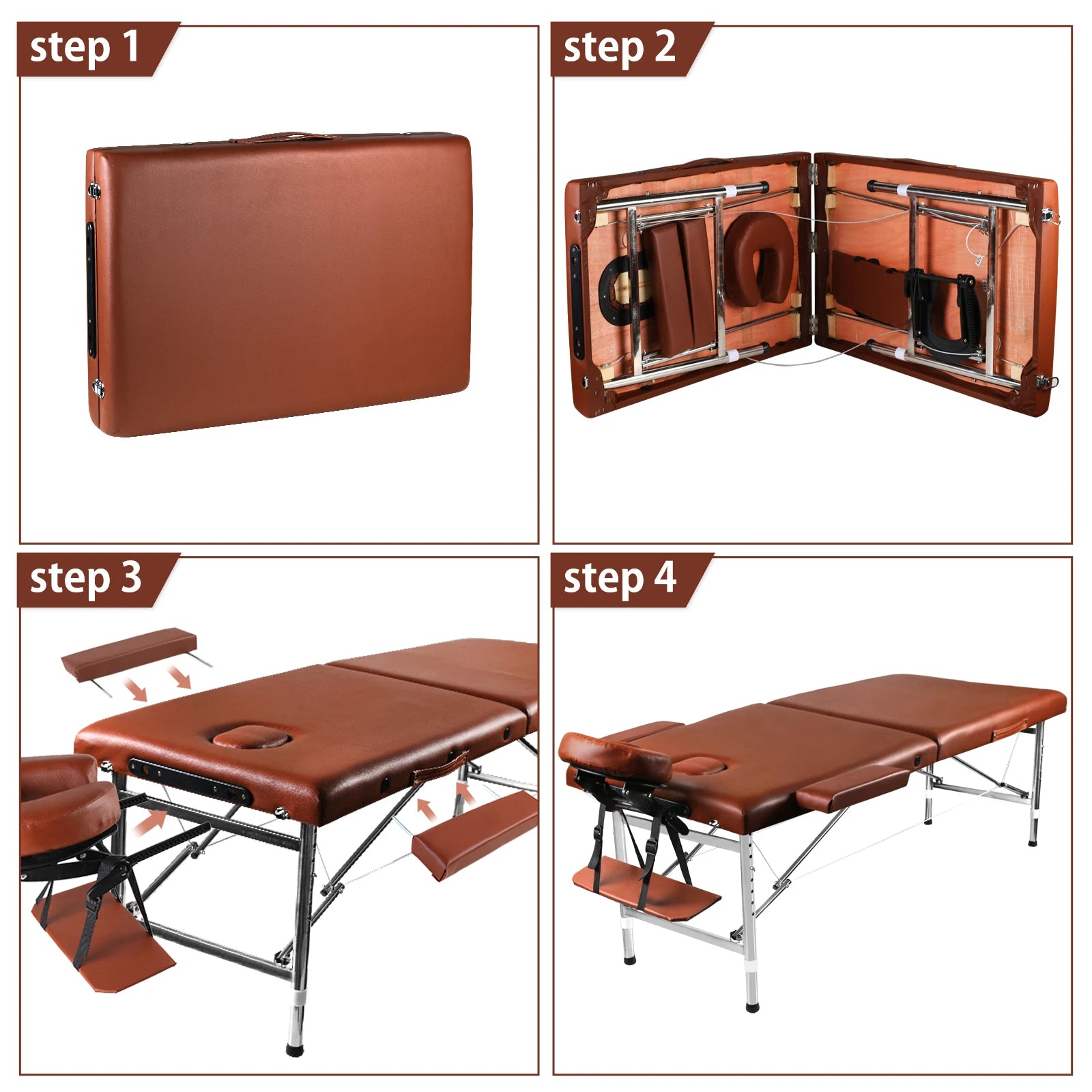 step 1

step 2

step 3

step 4