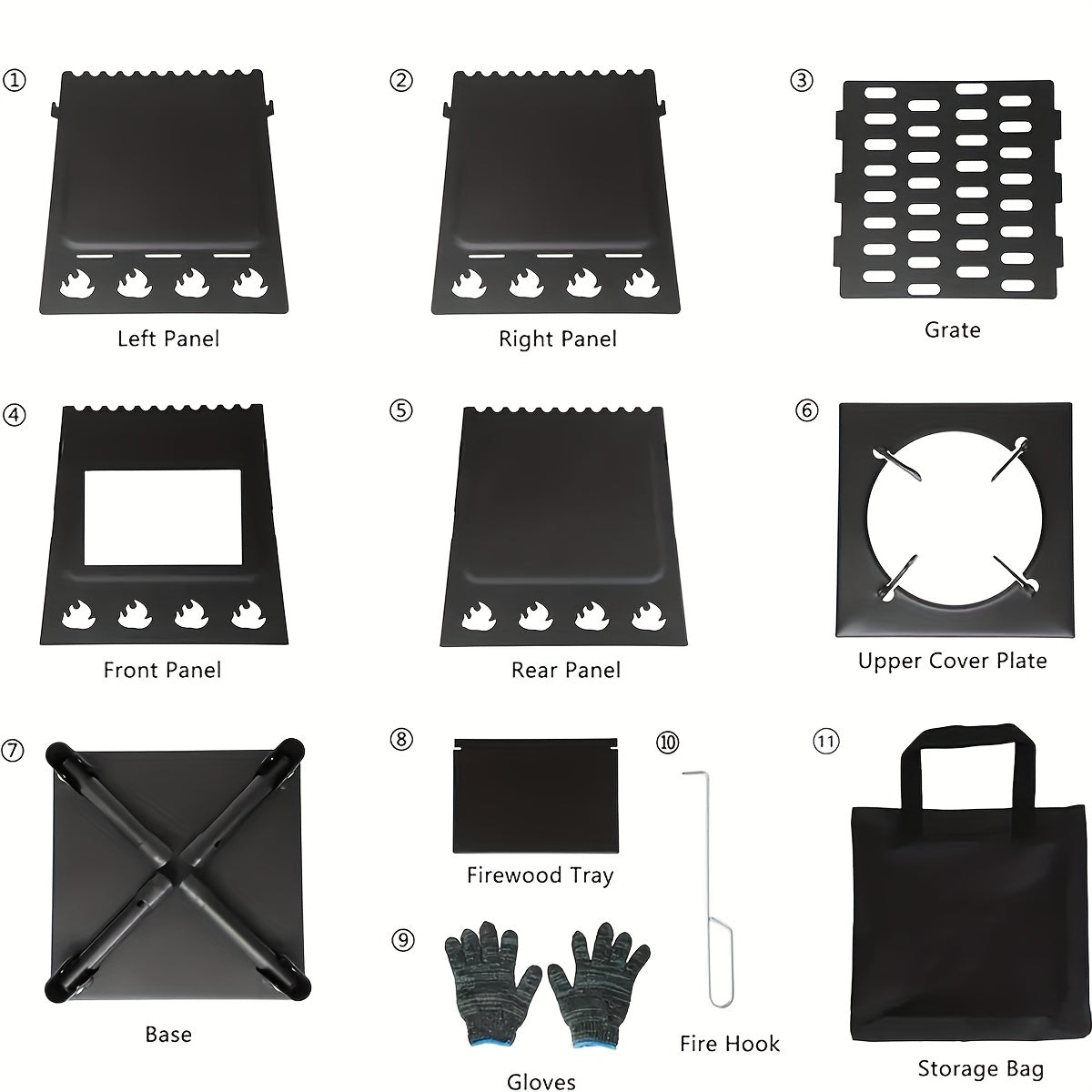 ①
Left Panel

②
Right Panel

③
Grate

④
Front Panel

⑤
Rear Panel

⑥
Upper Cover Plate

⑦
Base

⑧
Firewood Tray

⑨
Gloves

⑩
Fire Hook

⑪
Storage Bag