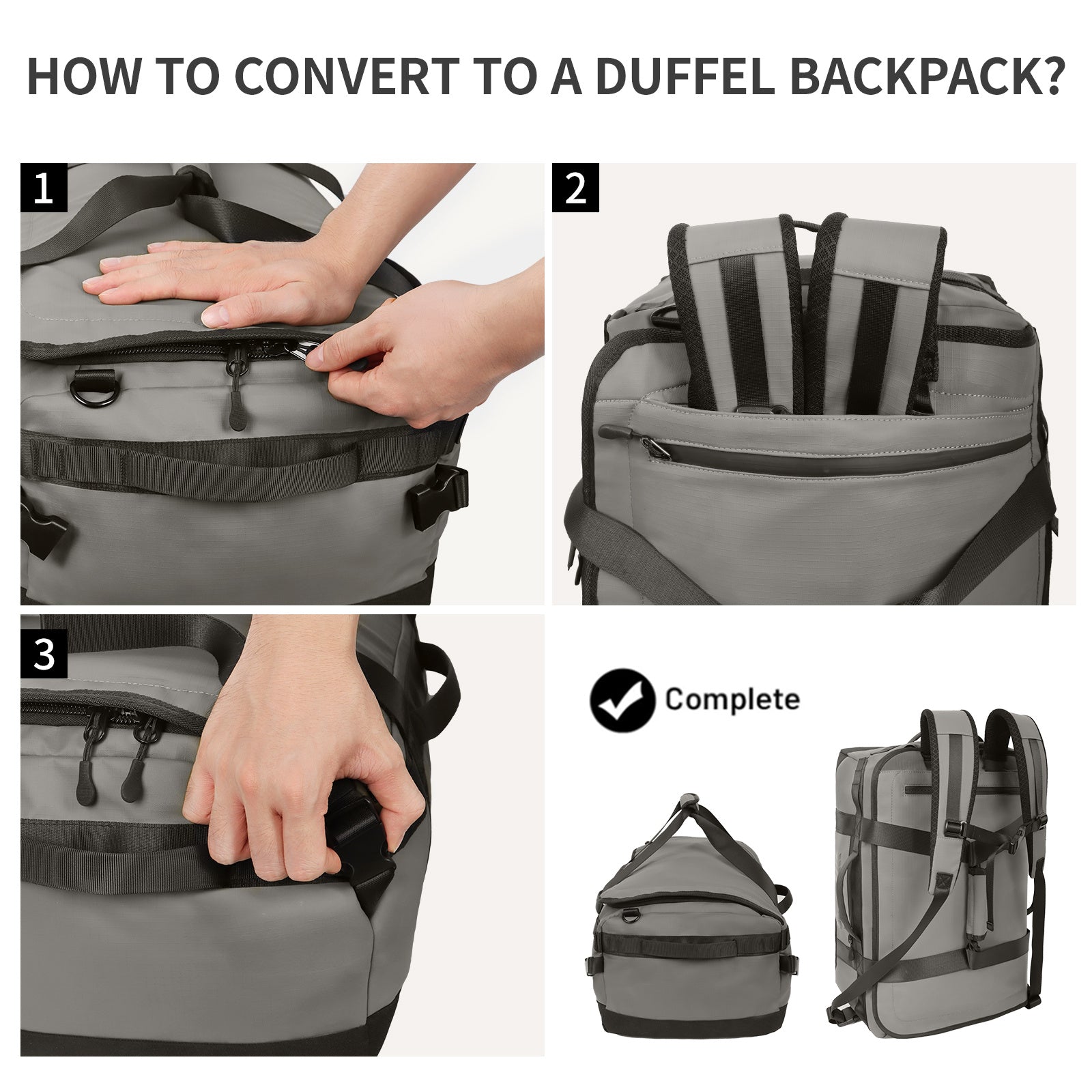 HOW TO CONVERT TO A DUFFEL BACKPACK?

1

2

3

Complete