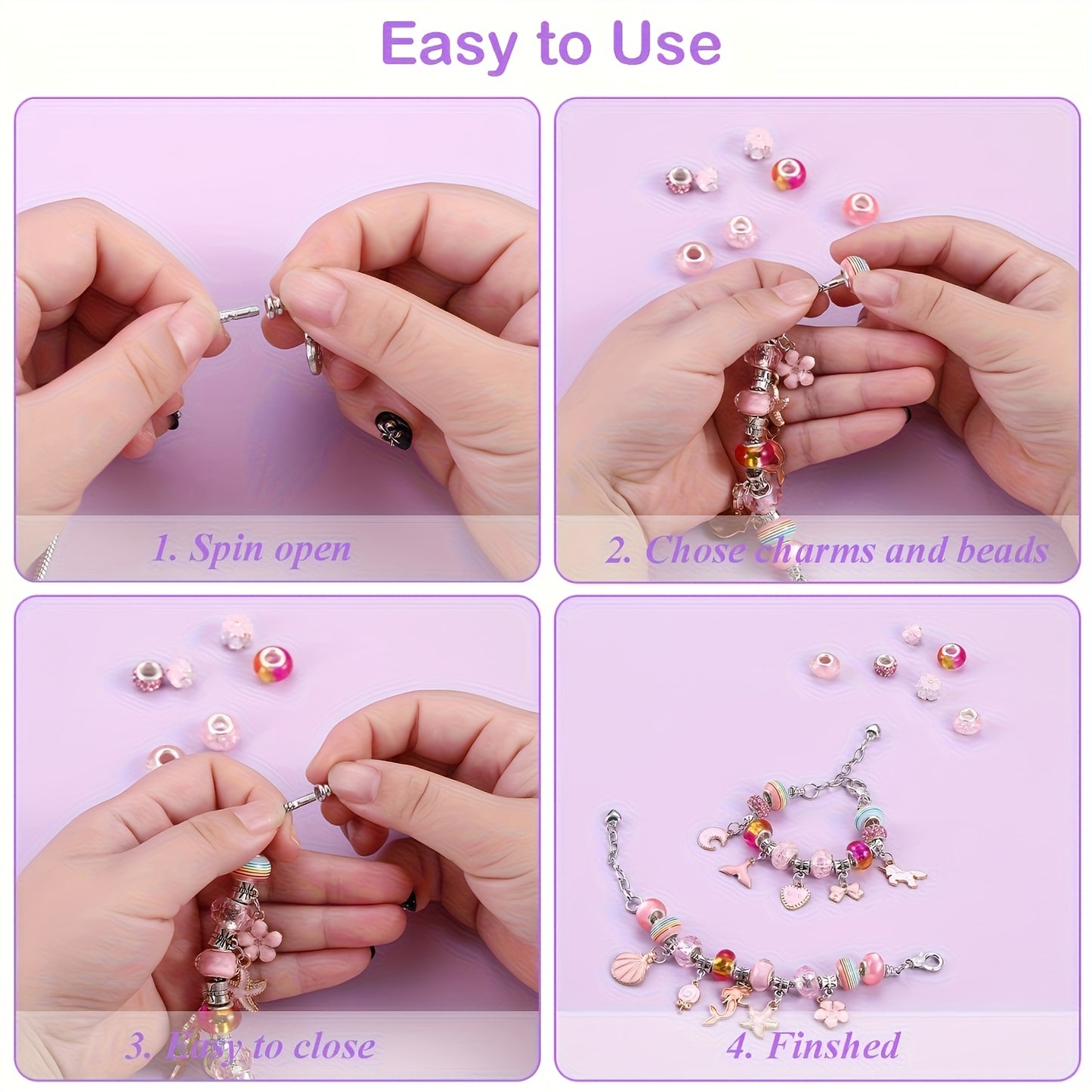 Easy to Use

1. Spin open

2. Chose charms and beads

3. Easy to close

4. Finshed